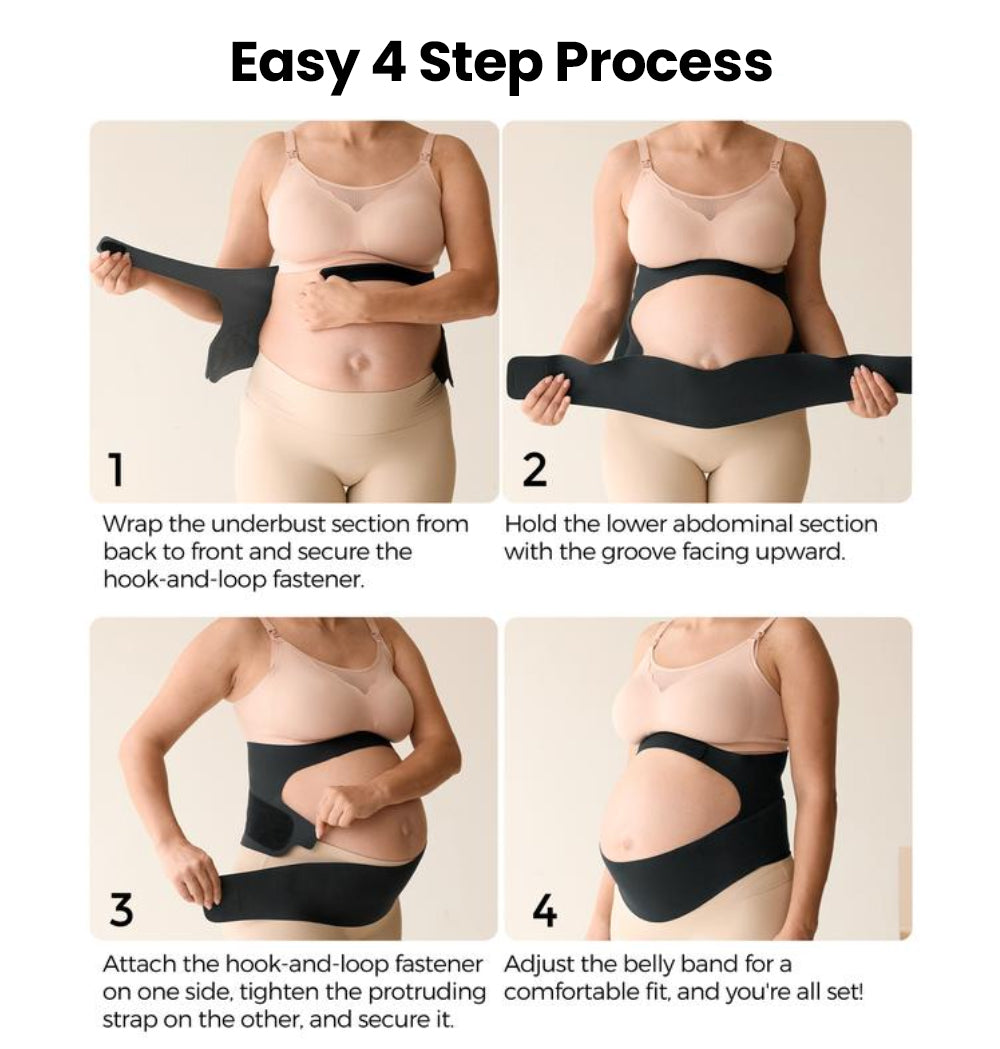 Easy 4 Step Process

1

Wrap the underbust section from back to front and secure the hook-and-loop fastener.

2

Hold the lower abdominal section with the groove facing upward.

3

Attach the hook-and-loop fastener on one side, tighten the protruding strap on the other, and secure it.

4

Adjust the belly band for a comfortable fit, and you're all set!